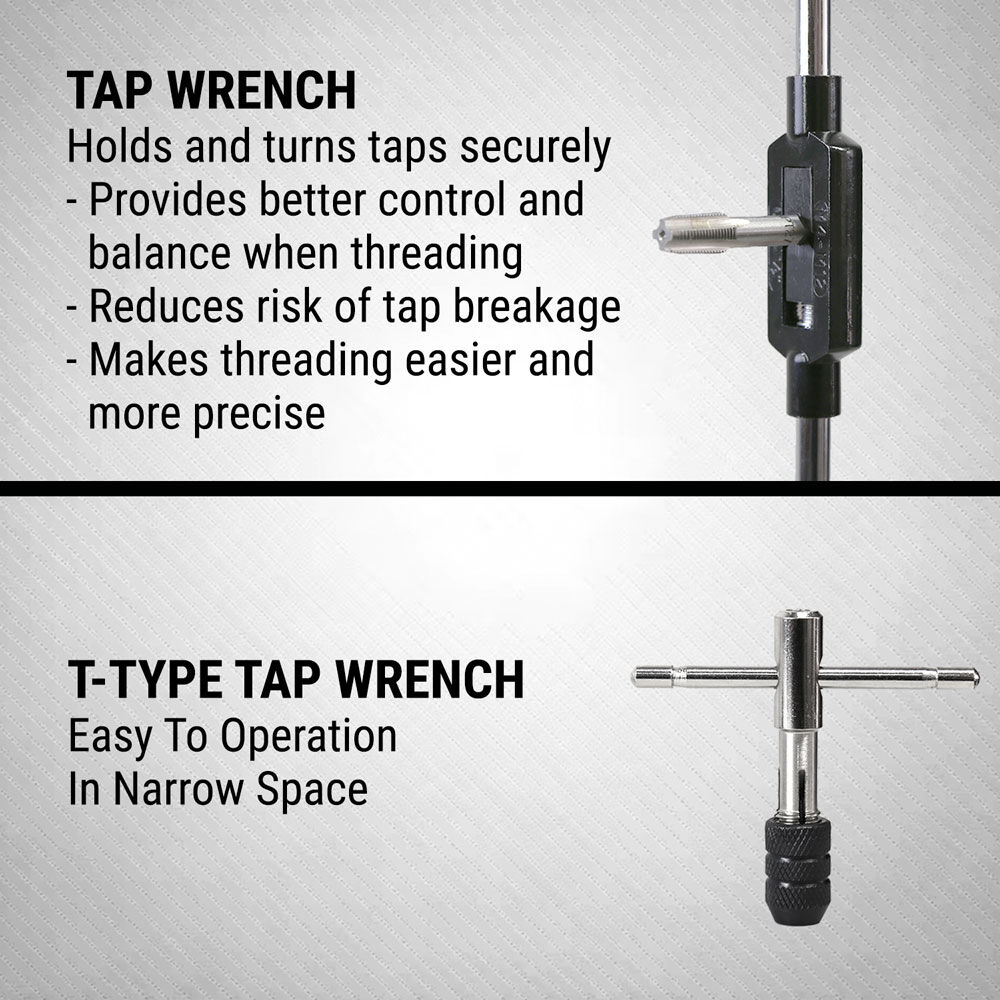 TAP WRENCH
Holds and turns taps securely
- Provides better control and balance when threading
- Reduces risk of tap breakage
- Makes threading easier and more precise

T-TYPE TAP WRENCH
Easy To Operation
In Narrow Space