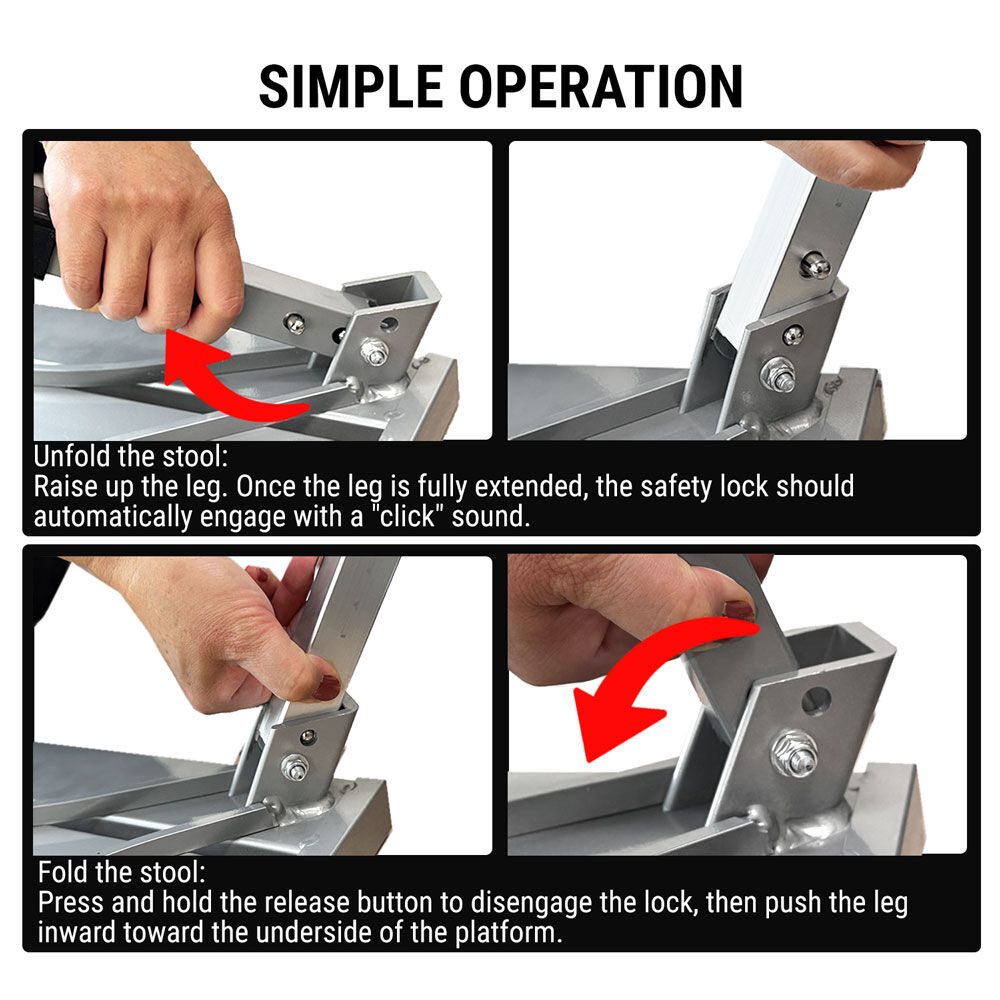 SIMPLE OPERATION

Unfold the stool:
Raise up the leg. Once the leg is fully extended, the safety lock should automatically engage with a "click" sound.

Fold the stool:
Press and hold the release button to disengage the lock, then push the leg inward toward the underside of the platform.